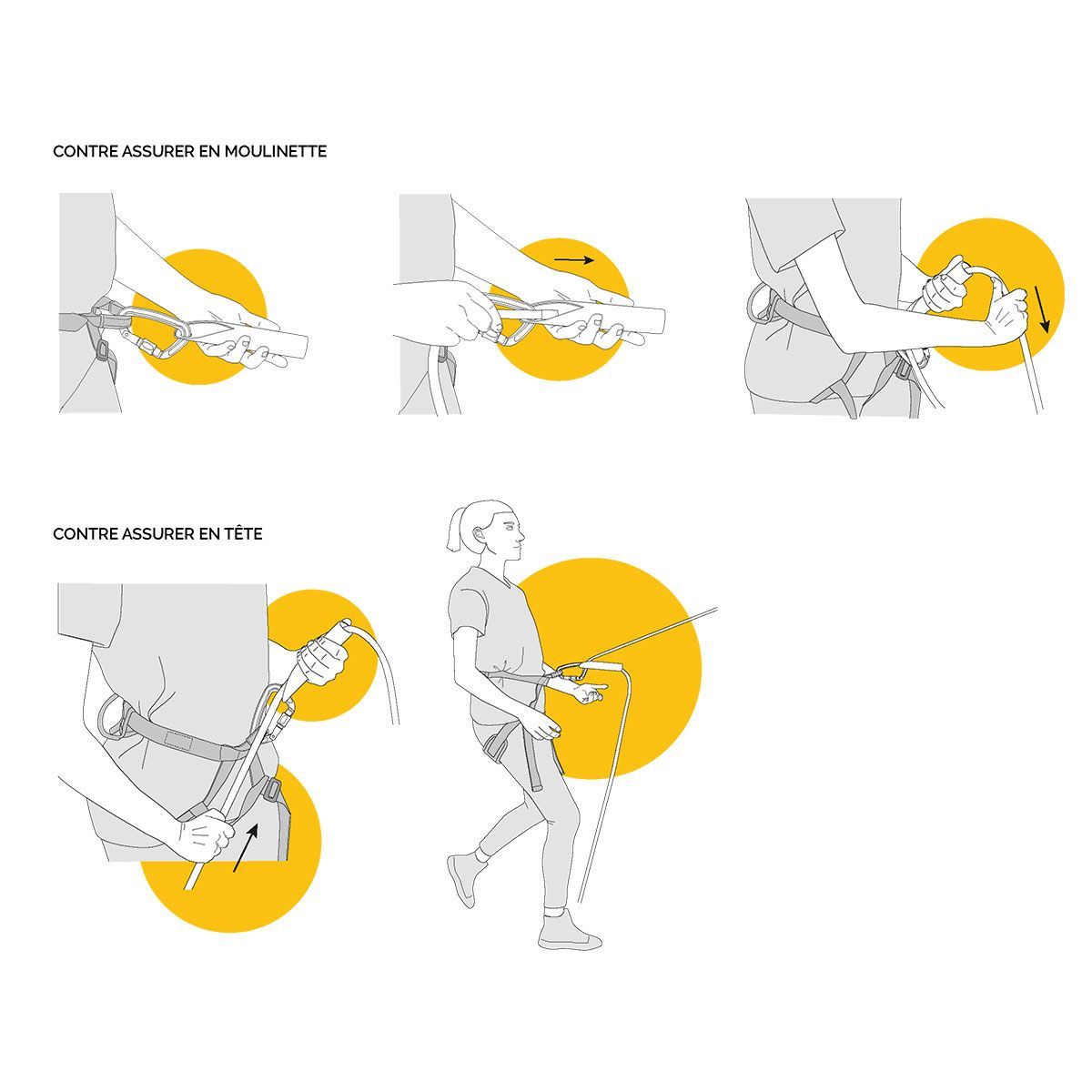 CONTRE ASSURER EN MOULINETTE

CONTRE ASSURER EN TÊTE