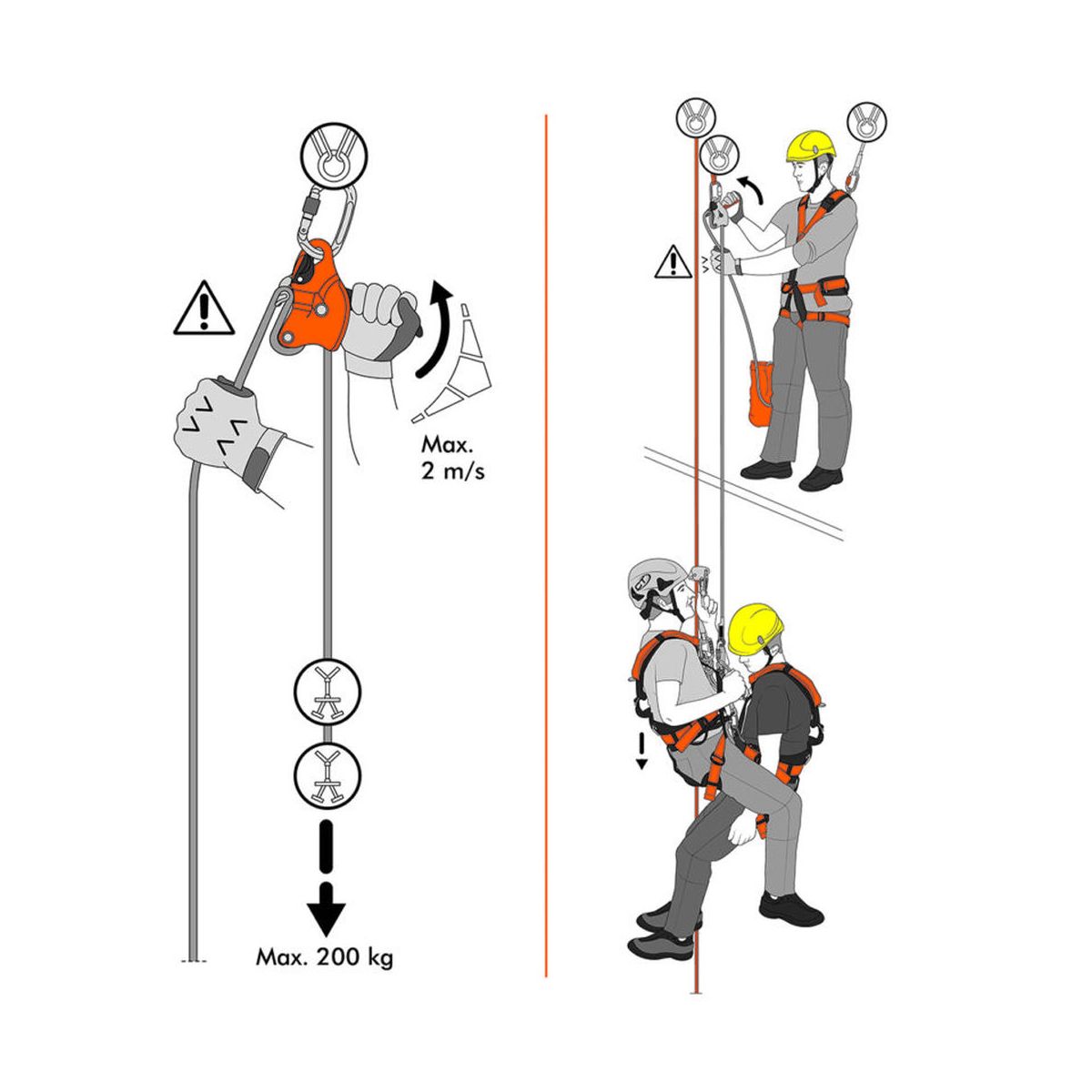 Max.
2 m/s

Max. 200 kg