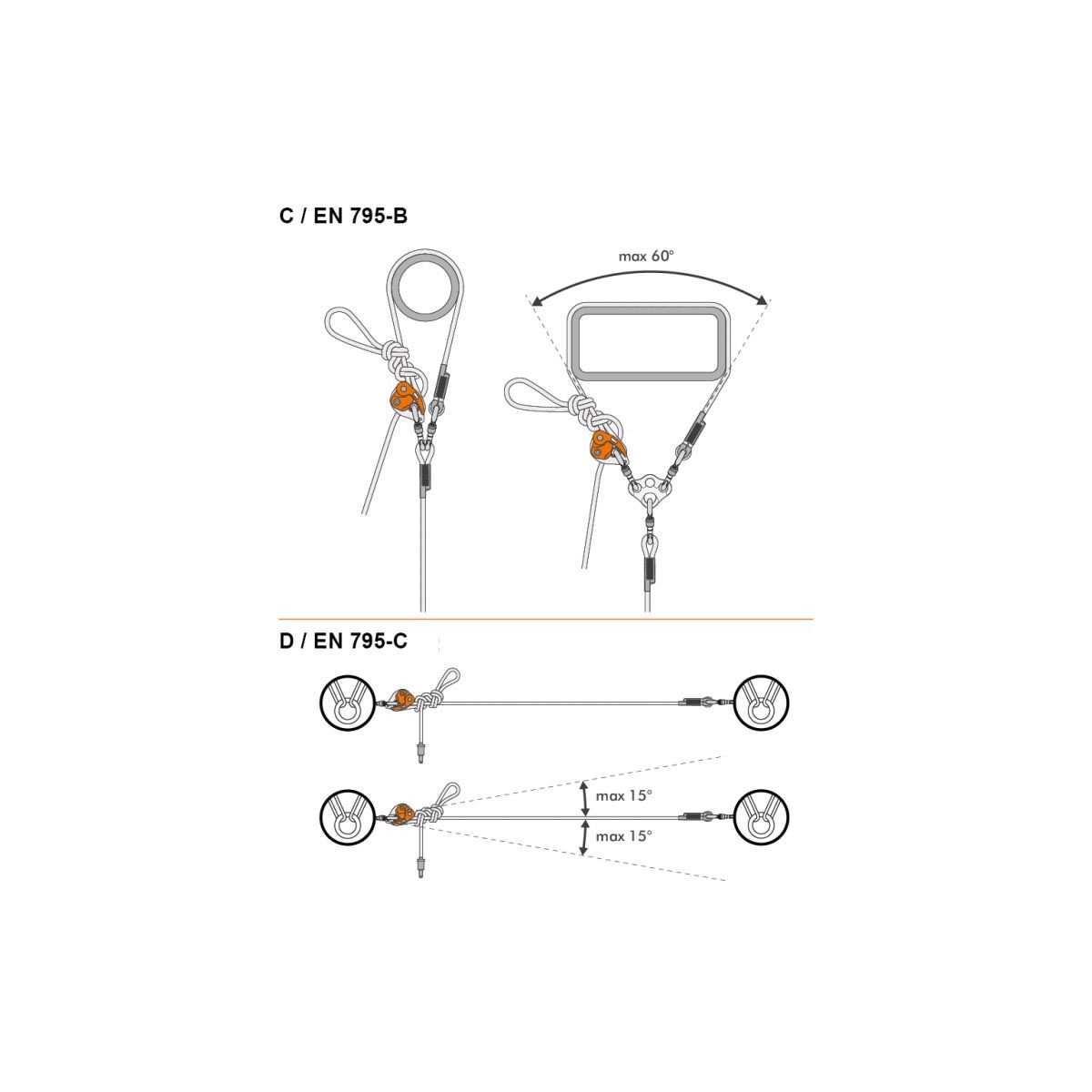 C / EN 795-B

max 60°

D / EN 795-C

max 15°

max 15°