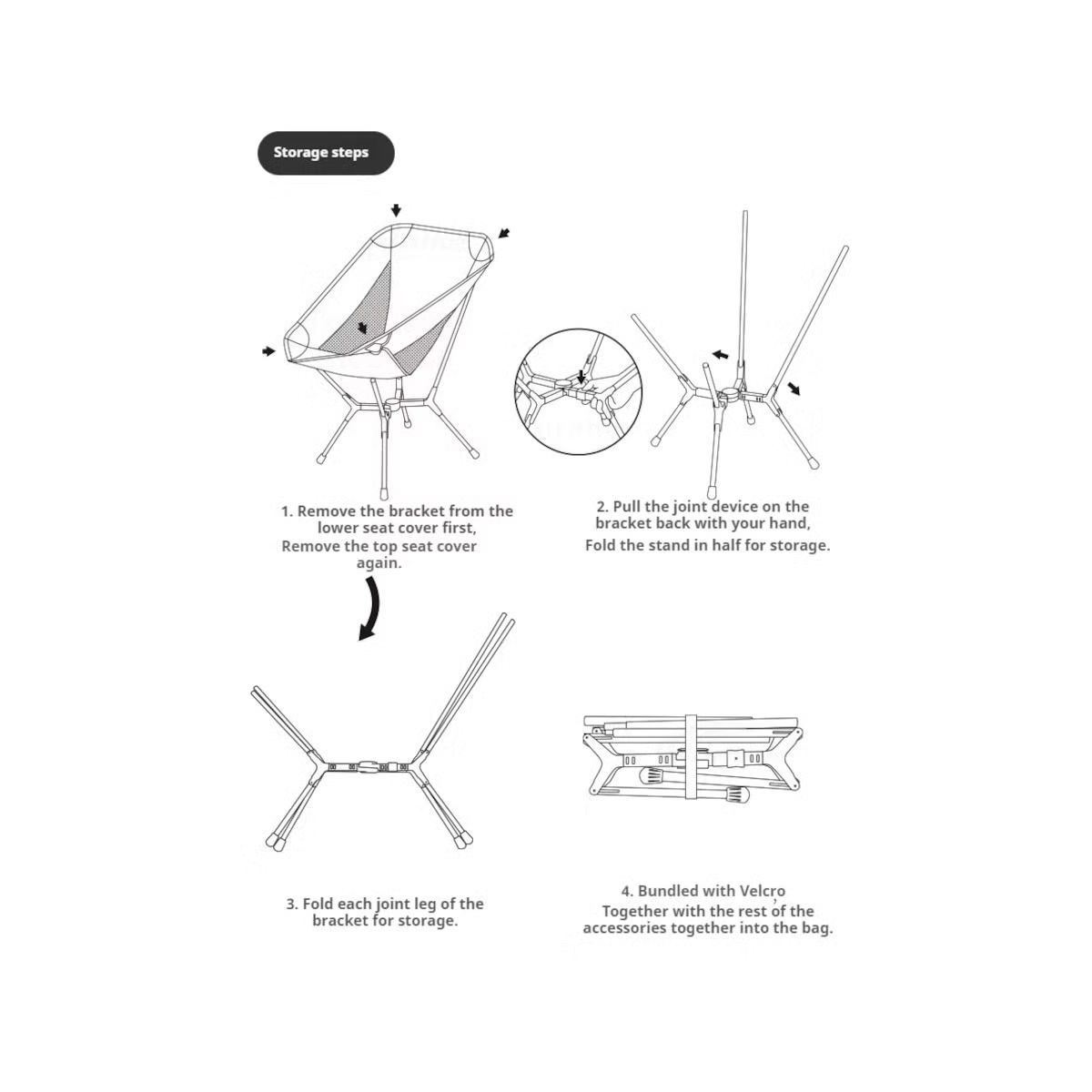 Storage steps

1. Remove the bracket from the lower seat cover first, Remove the top seat cover again.

2. Pull the joint device on the bracket back with your hand, Fold the stand in half for storage.

3. Fold each joint leg of the bracket for storage.

4. Bundled with Velcro, Together with the rest of the accessories together into the bag.