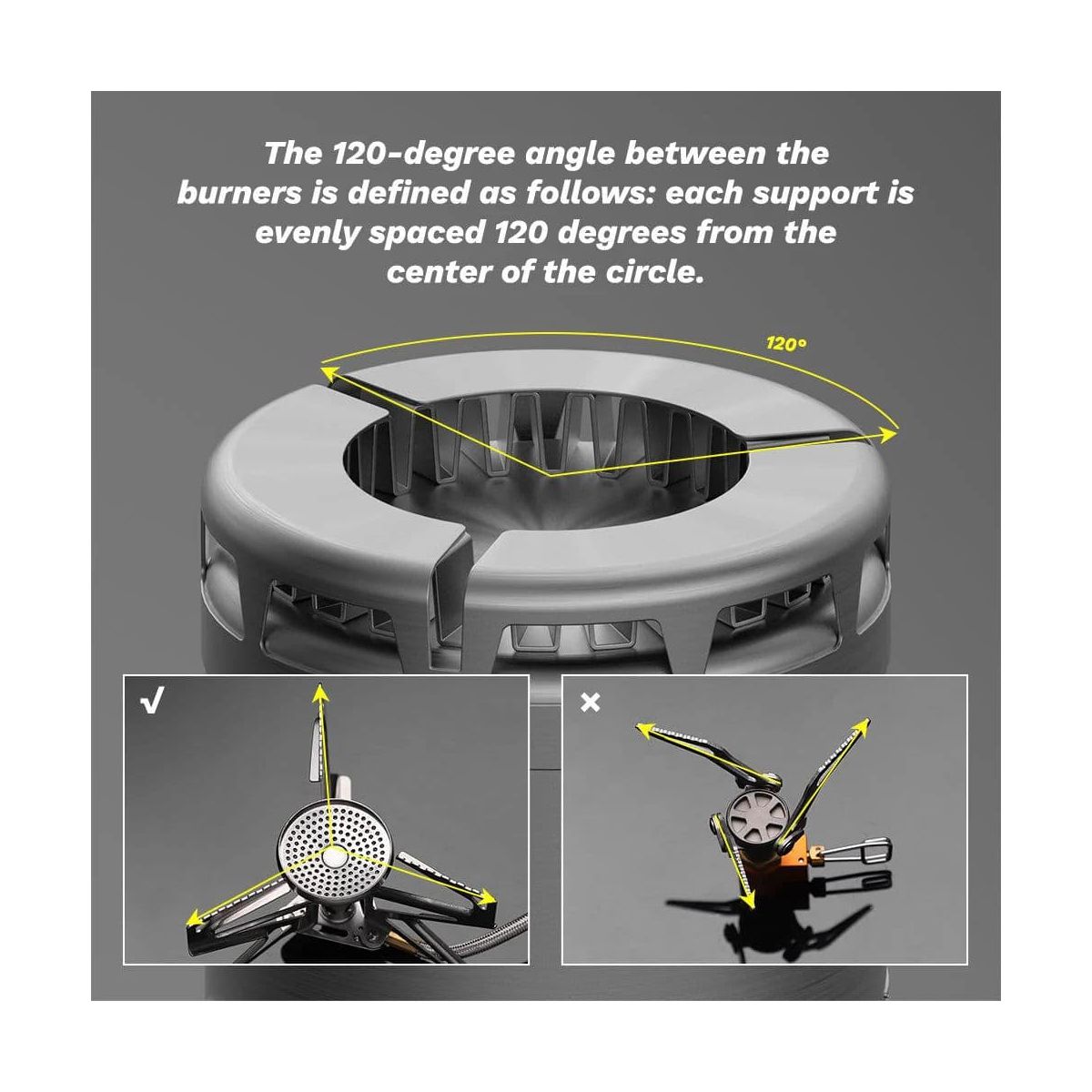 The 120-degree angle between the burners is defined as follows: each support is evenly spaced 120 degrees from the center of the circle.

120°

√

×