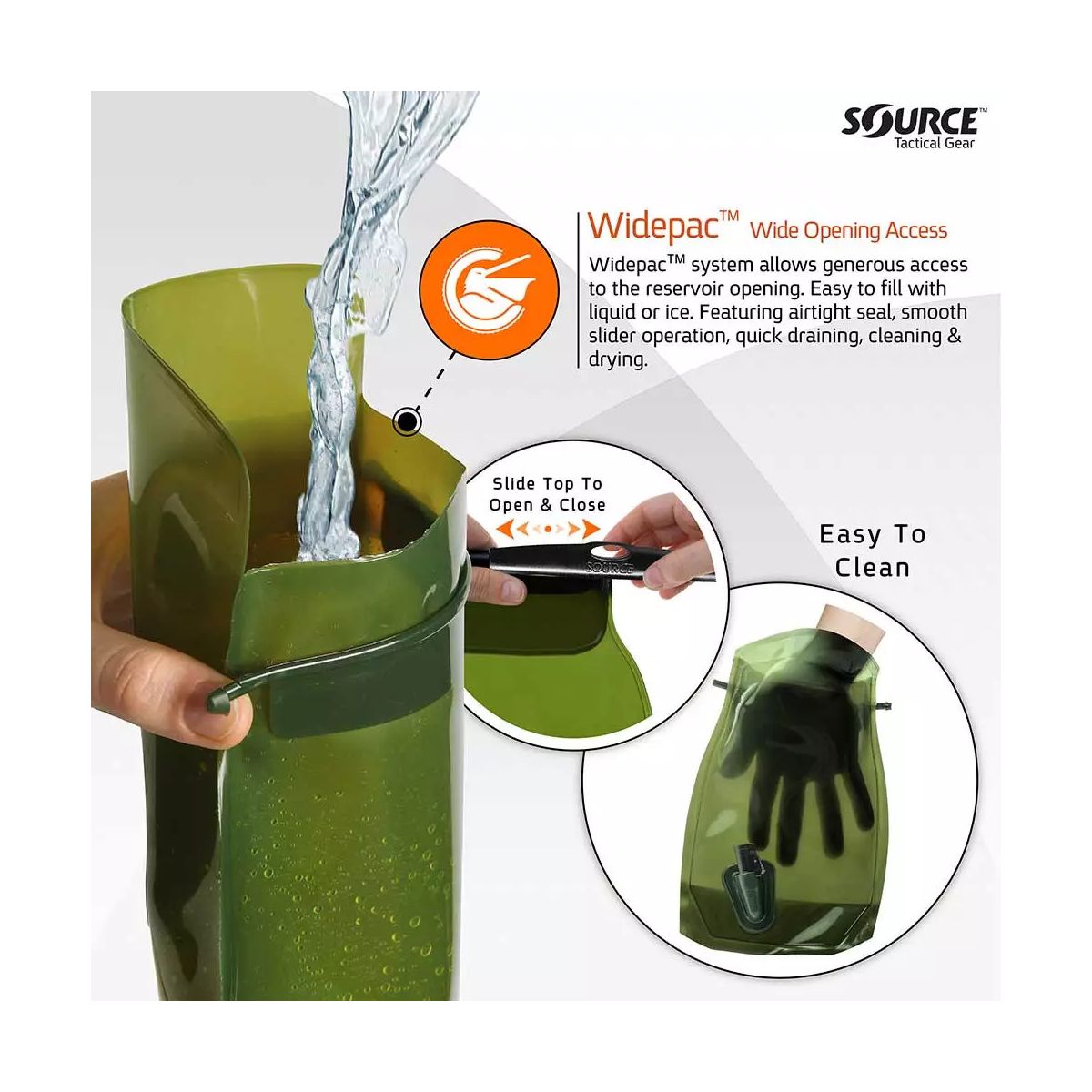 SOURCE™
Tactical Gear

Widepac™ Wide Opening Access

Widepac™ system allows generous access to the reservoir opening. Easy to fill with liquid or ice. Featuring airtight seal, smooth slider operation, quick draining, cleaning & drying.

Slide Top To Open & Close

SOURCE

Easy To Clean