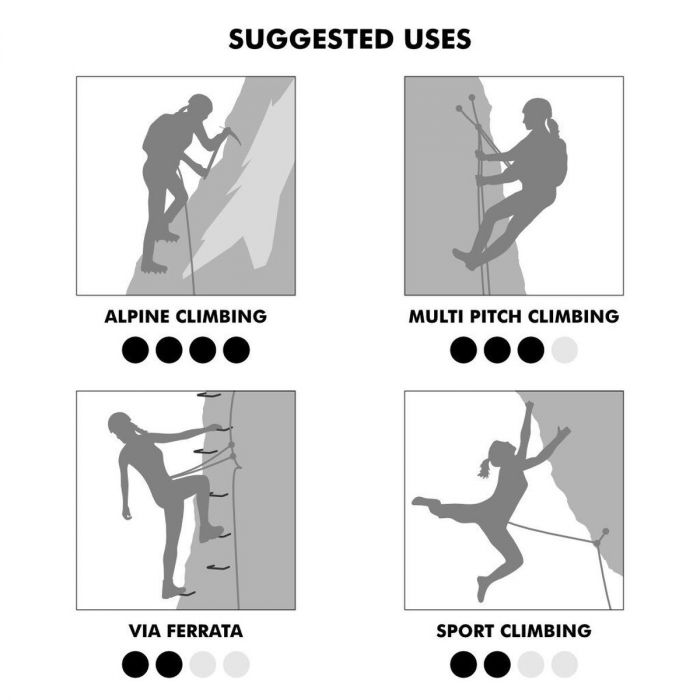 SUGGESTED USES

ALPINE CLIMBING

MULTI PITCH CLIMBING

VIA FERRATA

SPORT CLIMBING