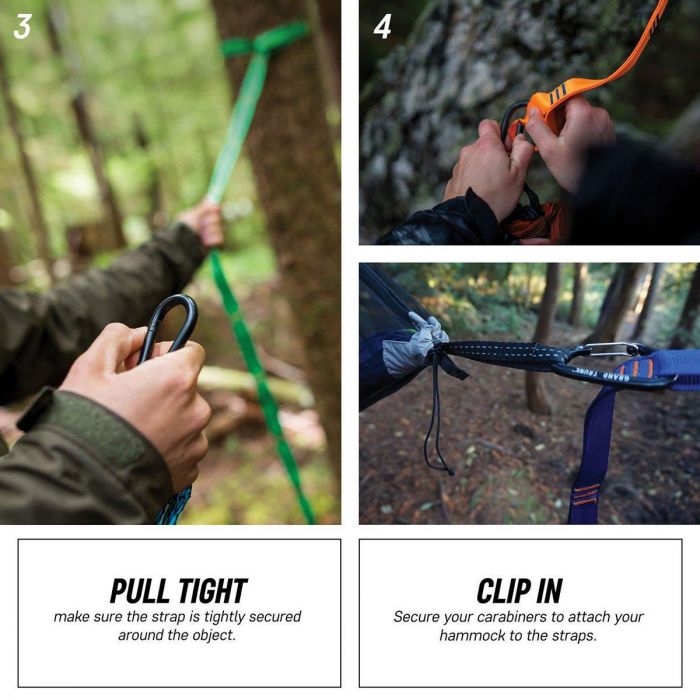 3

4

GRAND TRUNK

PULL TIGHT
make sure the strap is tightly secured around the object.

CLIP IN
Secure your carabiners to attach your hammock to the straps.