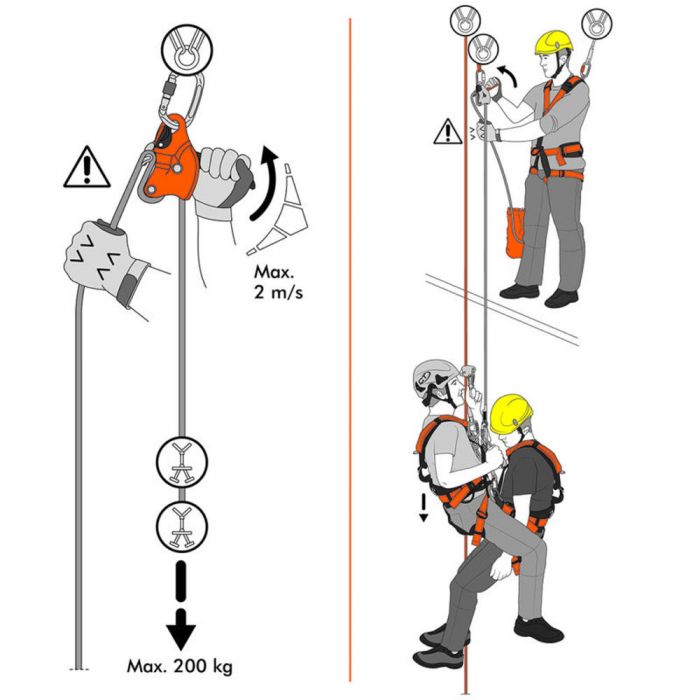 Max.
2 m/s

Max. 200 kg