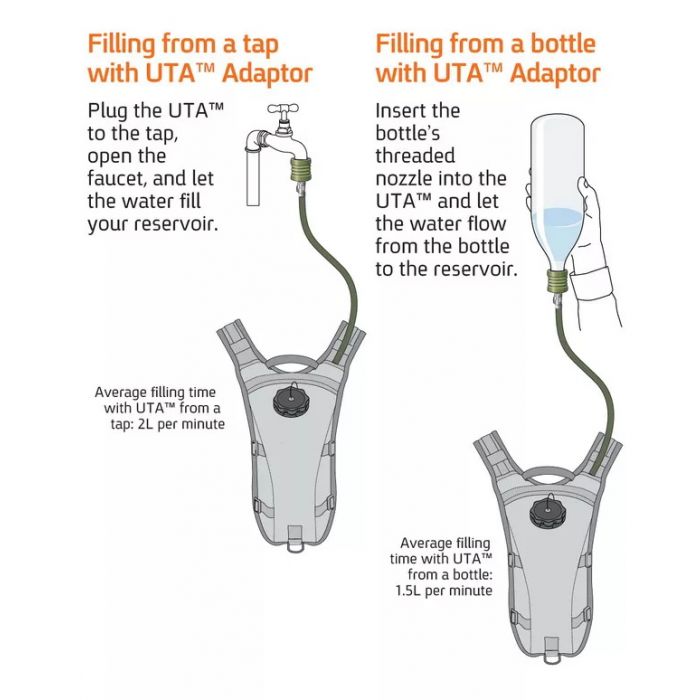 Filling from a tap with UTA™ Adaptor

Plug the UTA™ to the tap, open the faucet, and let the water fill your reservoir.

Average filling time with UTA™ from a tap: 2L per minute

Filling from a bottle with UTA™ Adaptor

Insert the bottle's threaded nozzle into the UTA™ and let the water flow from the bottle to the reservoir.

Average filling time with UTA™ from a bottle: 1.5L per minute